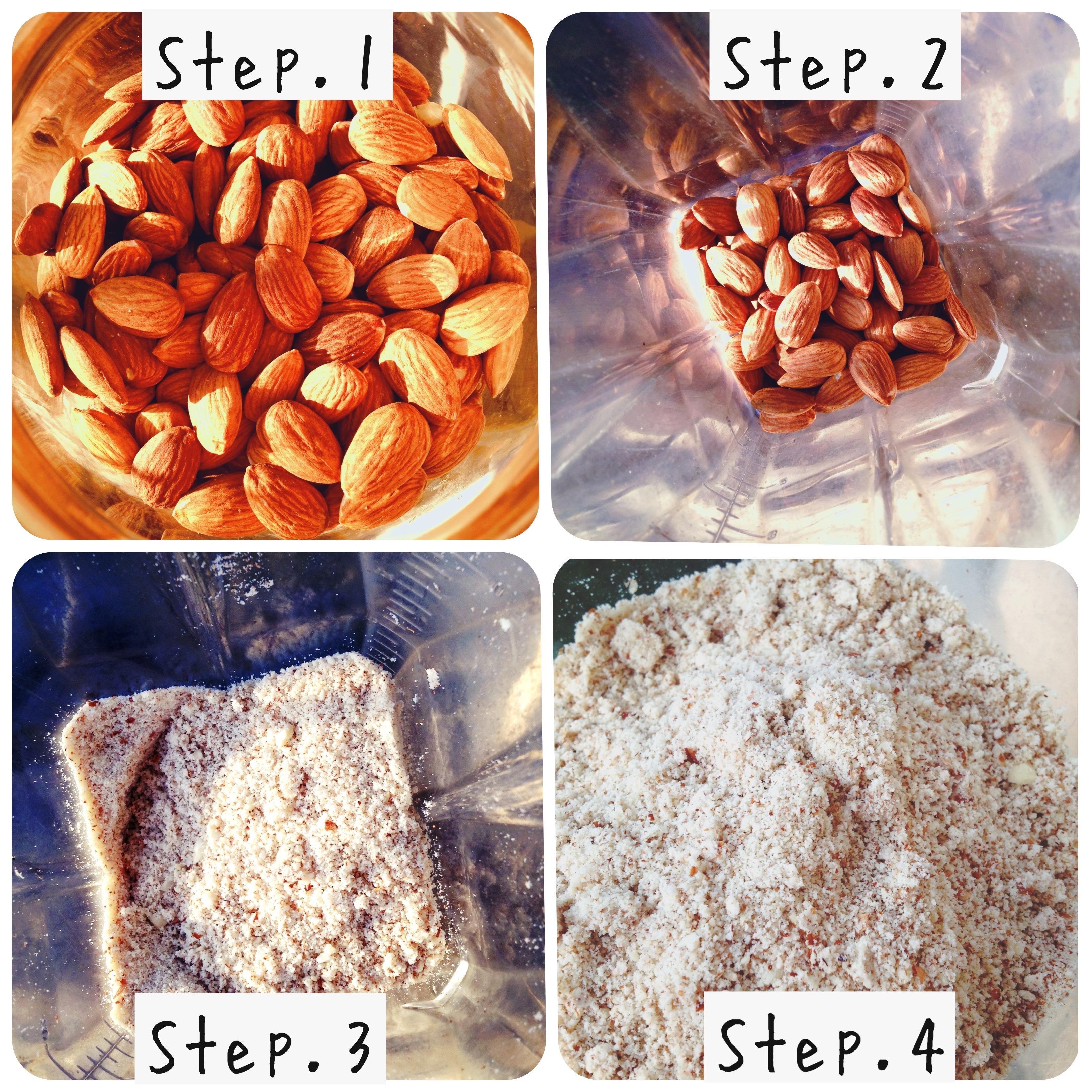 Step. 1

Step. 2

Step. 3

Step. 4